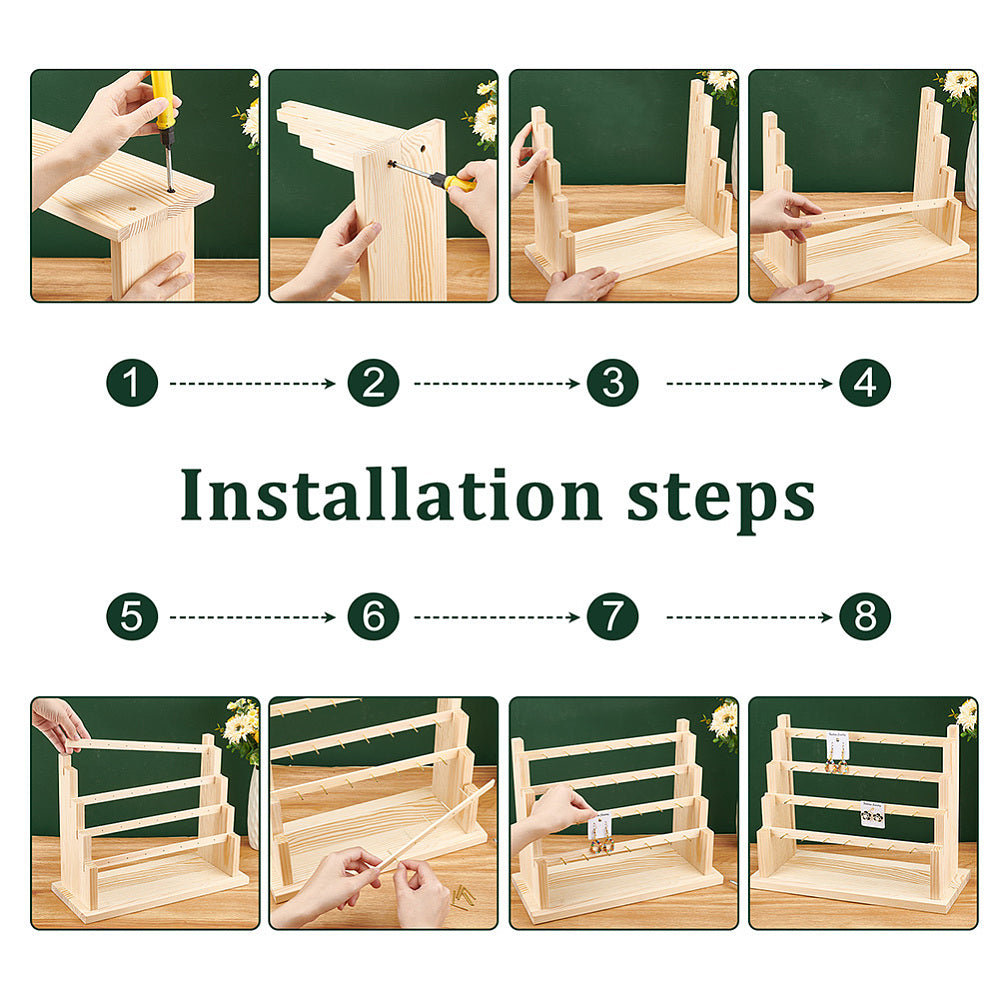 1 2 3 4

Installation steps

5 6 7 8