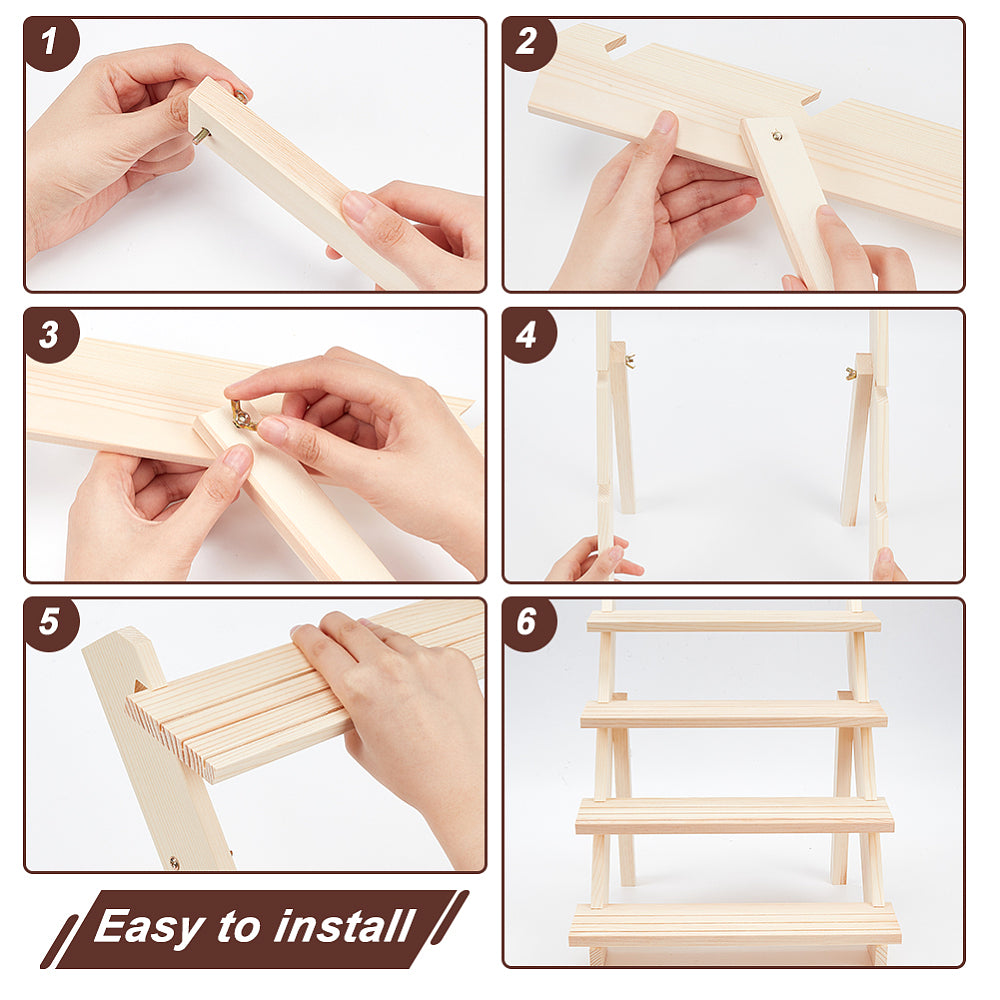 1

2

3

4

5

6

Easy to install