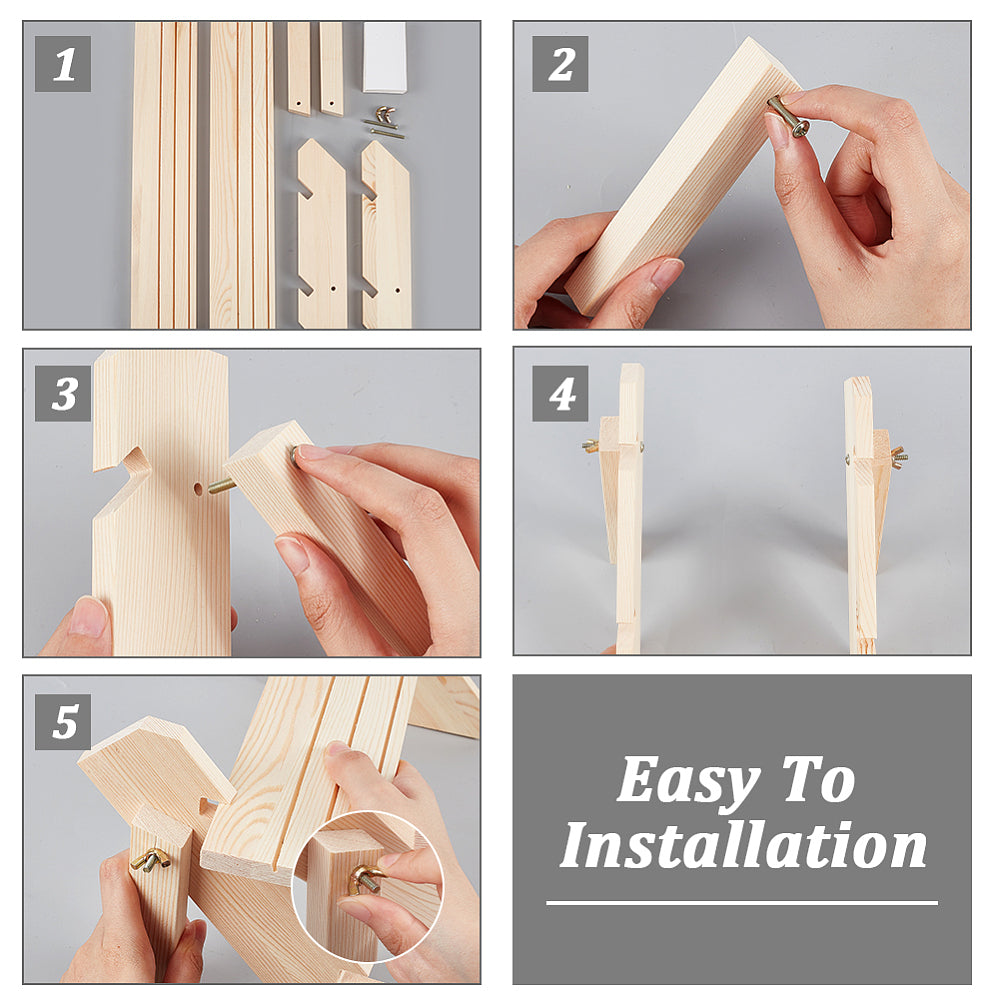 1

2

3

4

5

Easy To Installation